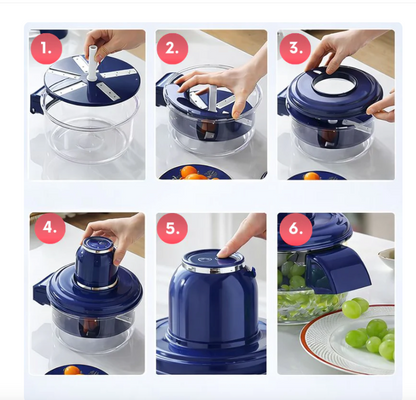 1.

2.

3.

4.

5.

6.