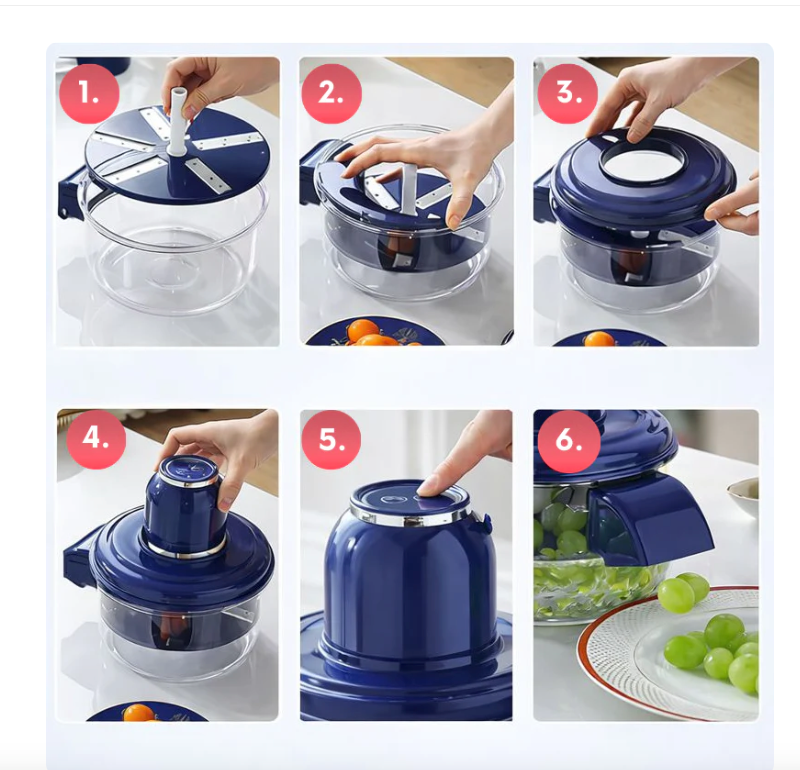 1.

2.

3.

4.

5.

6.